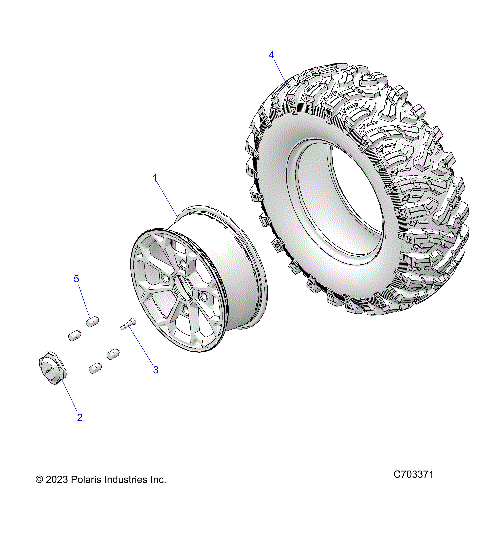 4

1

5

3

2

© 2023 Polaris Industries Inc.

C703371