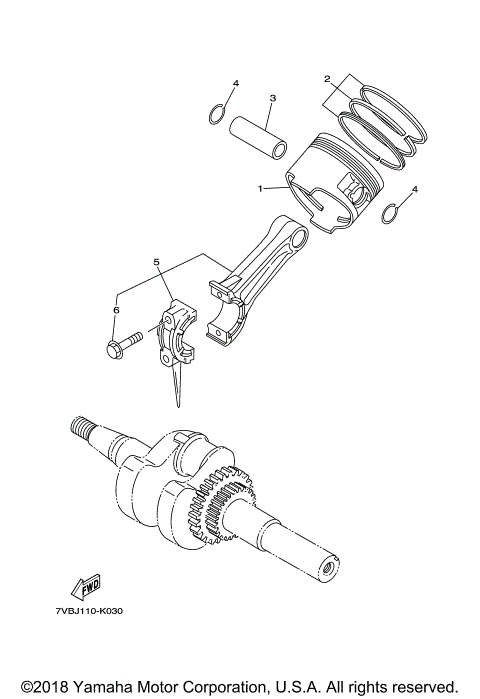 4
3
2
1
4
5
6
FWD
7VBJ110-K030
©2018 Yamaha Motor Corporation, U.S.A. All rights reserved.