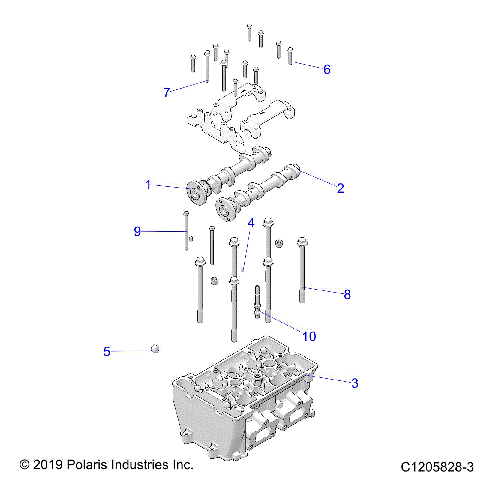 6
7
1
2
9
4
8
10
5
3
© 2019 Polaris Industries Inc.
C1205828-3