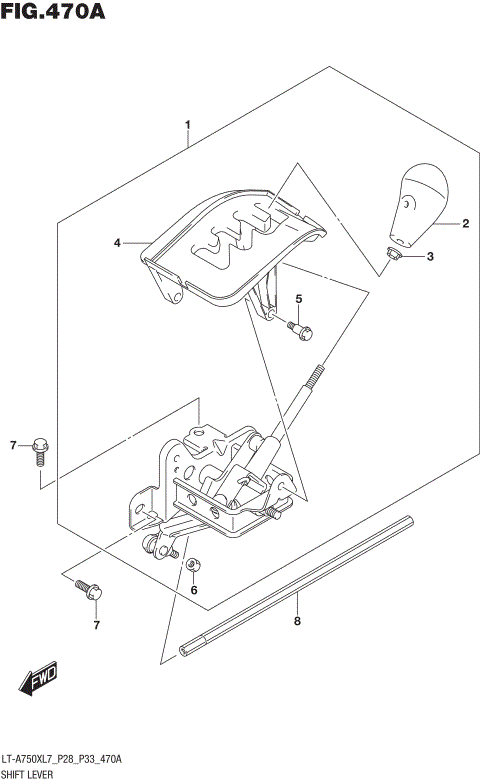 FIG.470A

1

2

3

4

5

7

6

7

8

FWD

LT-A750XL7_P28_P33_470A
SHIFT LEVER