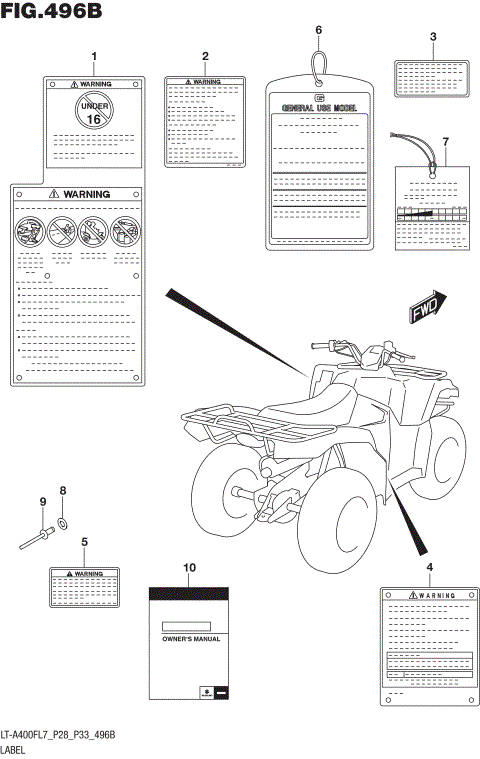 FIG.496B

1

WARNING

UNDER 16

WARNING

2

WARNING

6

GENERAL USE MODEL

3

7

FWD

9

8

5

WARNING

10

OWNER'S MANUAL

4

WARNING

LT-A400FL7_P28_P33_496B
LABEL