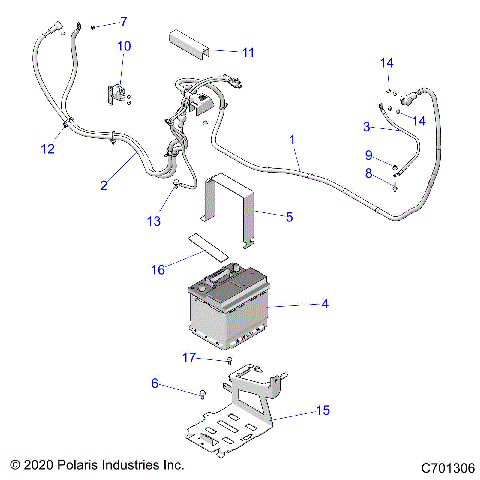 7
10
11
14
14
3
12
1
9
8
2
13
5
16
4
17
6
15

© 2020 Polaris Industries Inc.
C701306