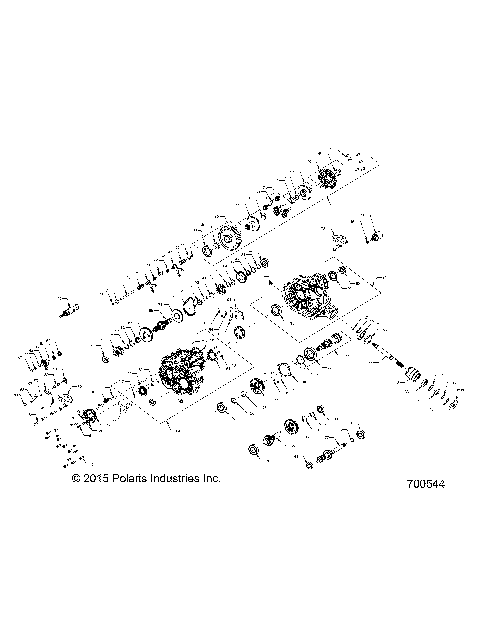 © 2015 Polaris Industries Inc.

700544