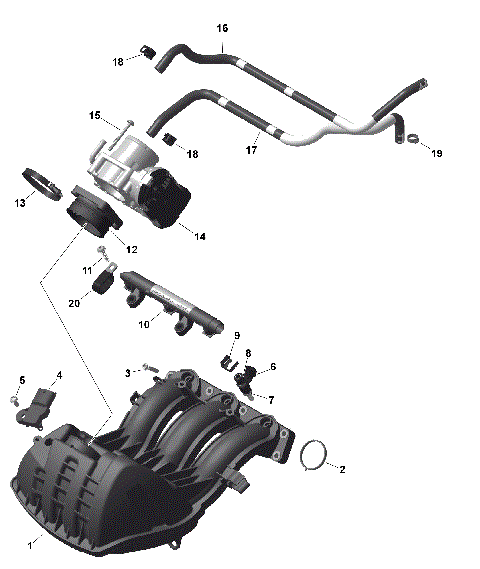 16
18
15
18
17
19
13
14
12
11
20
10
9
8
6
3
7
5
4
2
1