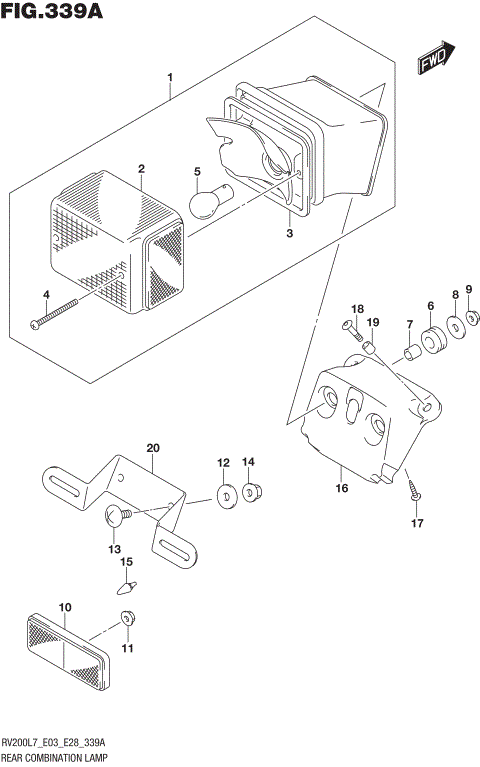 FIG.339A

FWD

1
2
5
3
4
18
19
7
6
8
9
16
17
20
12
14
13
15
10
11

RV200L7_E03_E28_339A
REAR COMBINATION LAMP