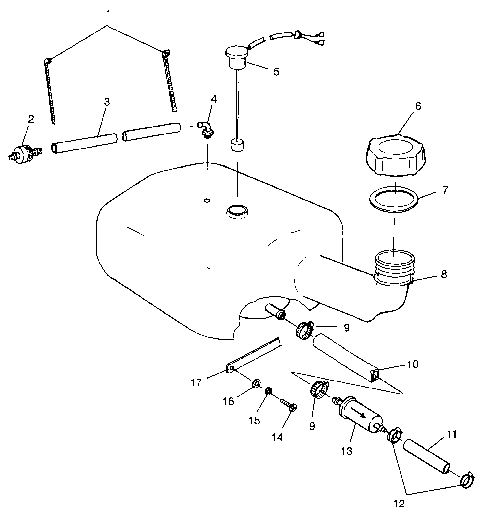 2
3
4
5
6
7
8
9
10
17
16
15
14
9
13
11
12