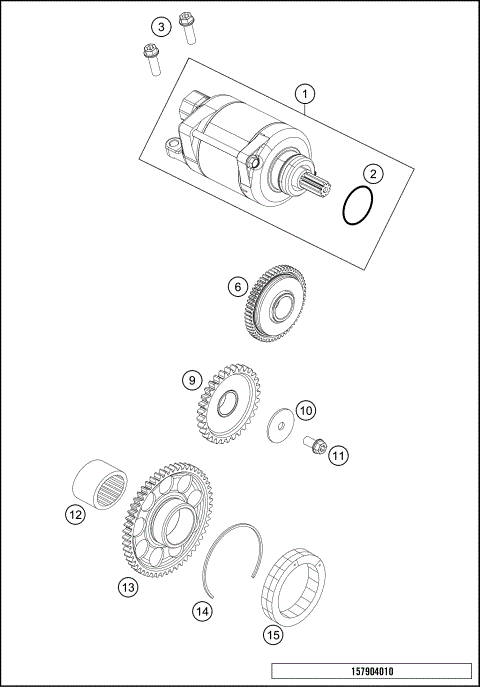 3
1
2
6
9
10
11
12
13
14
15
157904010