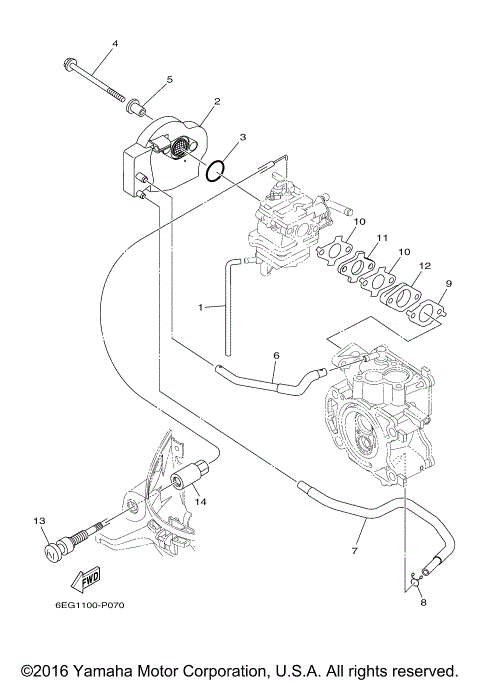 4

5

2

3

10

11

10

12

9

1

6

14

13

7

8

FWD

6EG1100-P070

©2016 Yamaha Motor Corporation, U.S.A. All rights reserved.