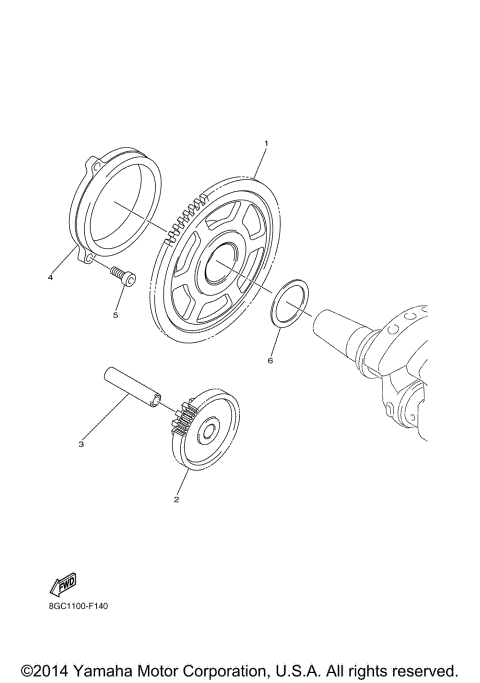 1

4

5

6

3

2

FWD

8GC1100-F140

©2014 Yamaha Motor Corporation, U.S.A. All rights reserved.