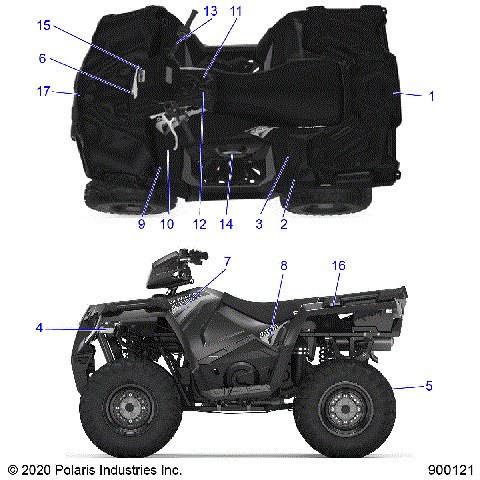 15
13
11
6
17
1
9
10
12
14
3
2
7
8
16
4
5
© 2020 Polaris Industries Inc.
900121