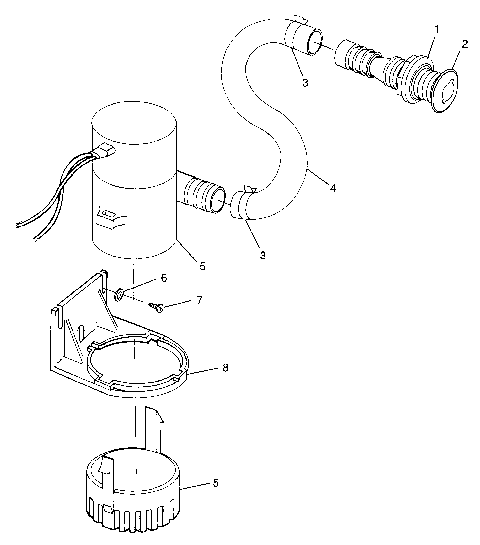 1
2
3
4
3
5
6
7
8
5