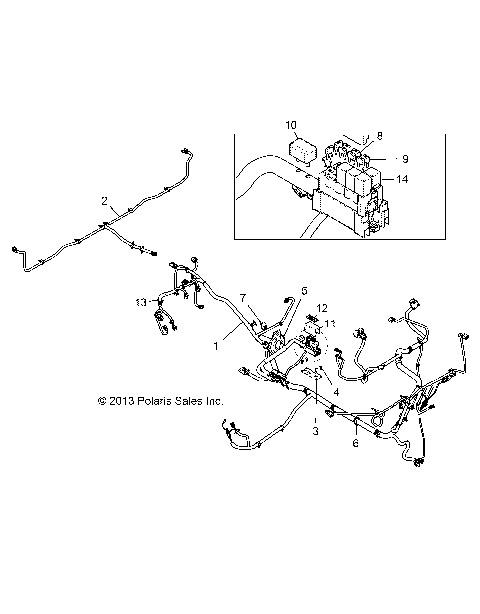 10
8
9
14
2
13
7
5
12
13
1
4
© 2013 Polaris Sales Inc.
3
6