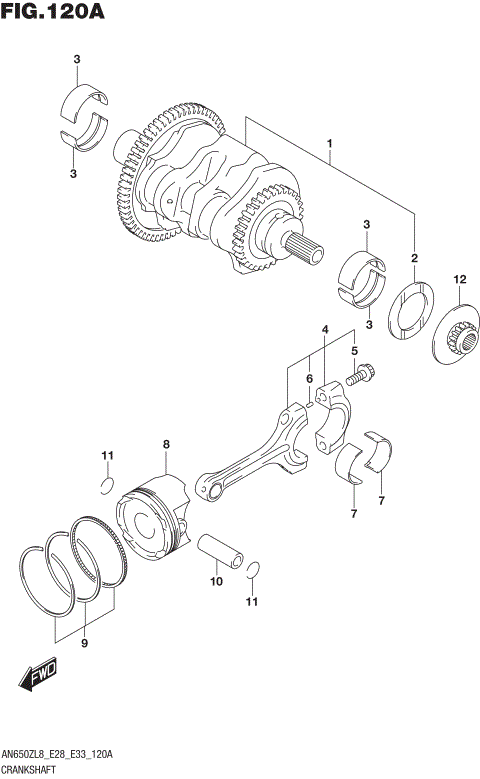 FIG.120A

3

3

1

3

2

12

3

4

5

6

8

11

7

7

10

11

9

FWD

AN650ZL8_E28_E33_120A
CRANKSHAFT