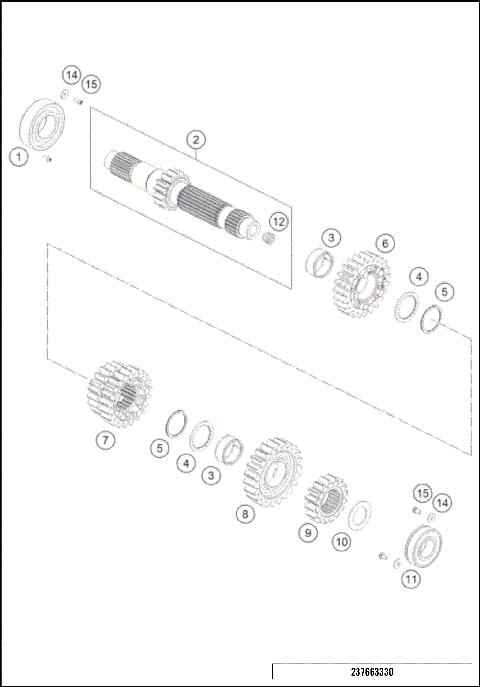 14
15
1
2
12
3
6
4
5
7
5
4
3
8
9
10
15
14
11
237663330