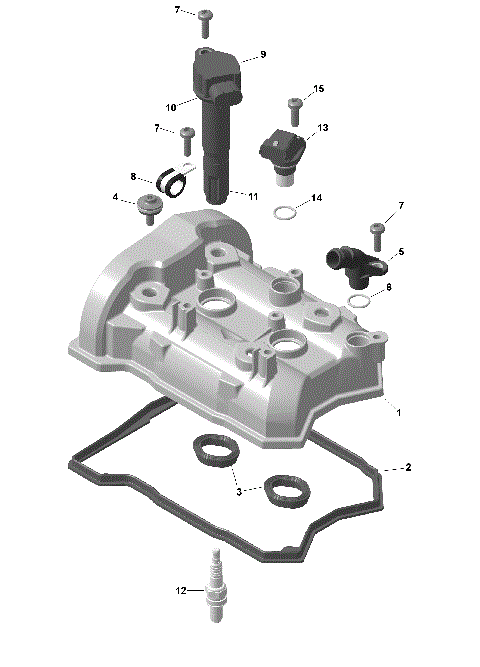 7
9
10
15
7
13
8
11
4
14
7
5
8
1
2
3
12