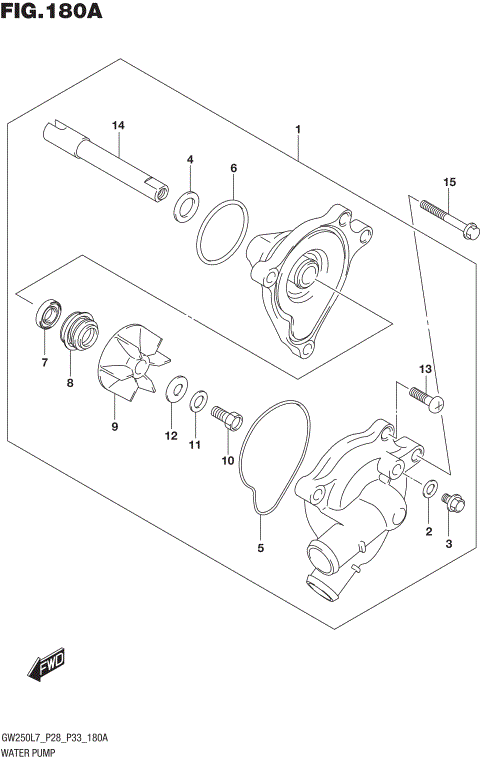 FIG.180A

14
1
4
6
15
7
8
9
12
11
10
13
5
2
3

FWD

GW250L7_P28_P33_180A
WATER PUMP