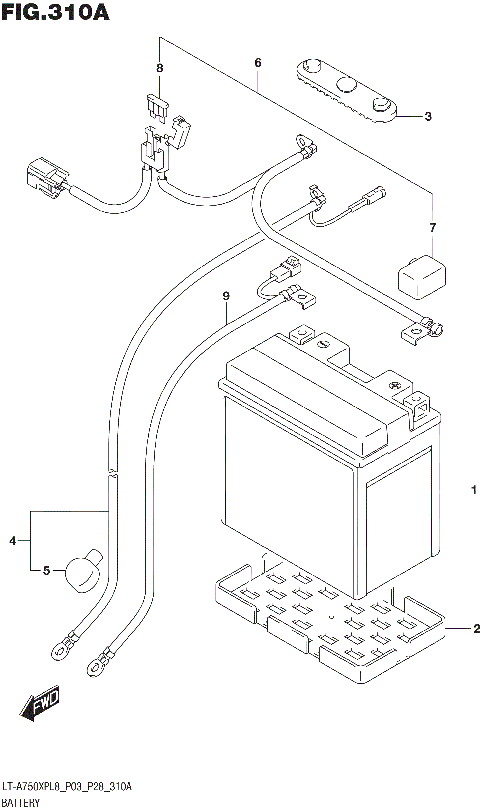 FIG.310A

8
6
3
7
9
1
4
5
2
FWD

LT-A750XPL8_P03_P28_310A
BATTERY