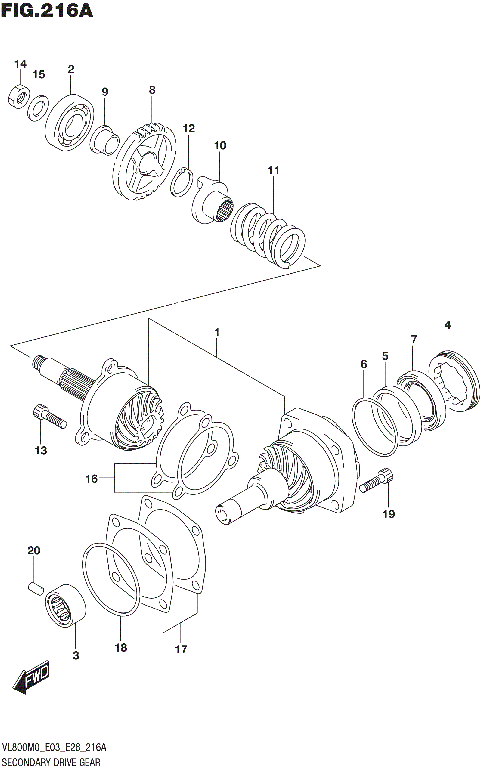 FIG.216A

14
15
2
9
8
12
10
11
1
4
7
5
6
13
16
19
20
3
18
17
FWD

VL800M0_E03_E28_216A
SECONDARY DRIVE GEAR