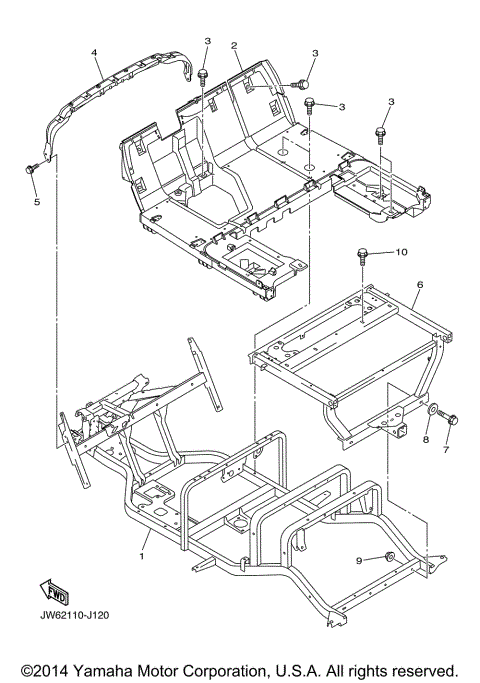 4
3
2
3
3
3
5
10
6
8
7
1
9
FWD
JW62110-J120
©2014 Yamaha Motor Corporation, U.S.A. All rights reserved.