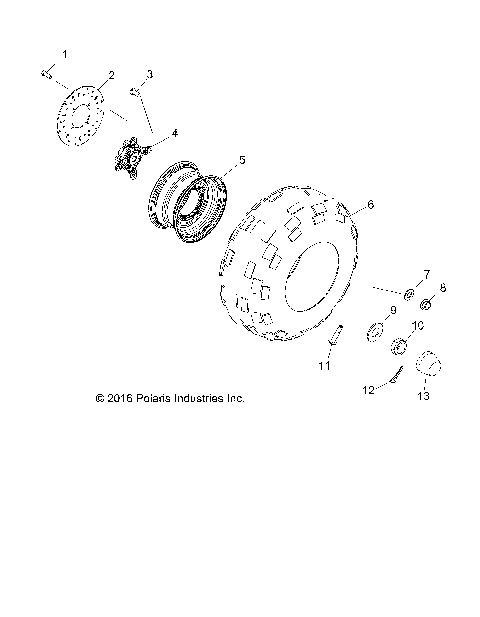 1
2
3
4
5
6
7
8
9
10
11
12
13

© 2016 Polaris Industries Inc.