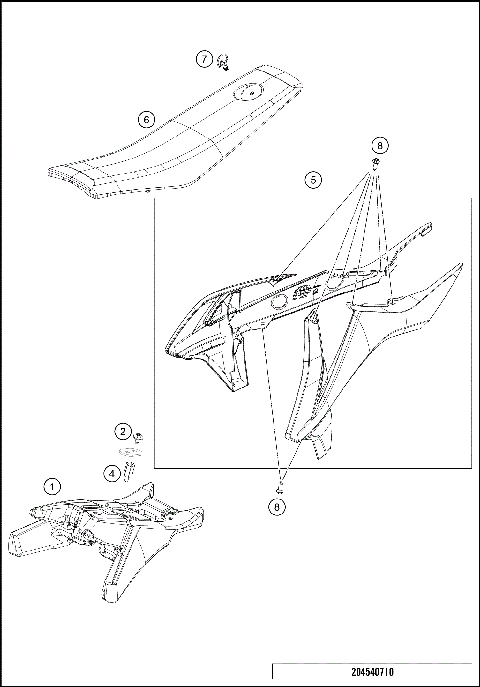 7

6

8

5

2

4

1

8

204540710