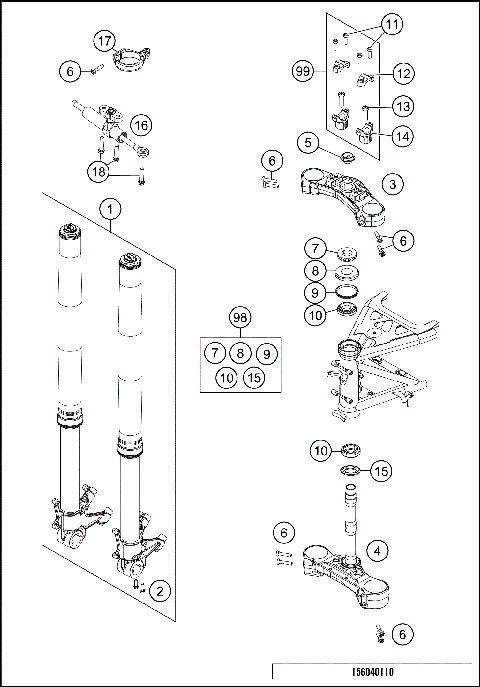 17
6
16
18
1
2
11
99
12
13
14
5
6
3
6
7
8
9
10
98
7
8
9
10
15
10
15
6
4
6
156040110