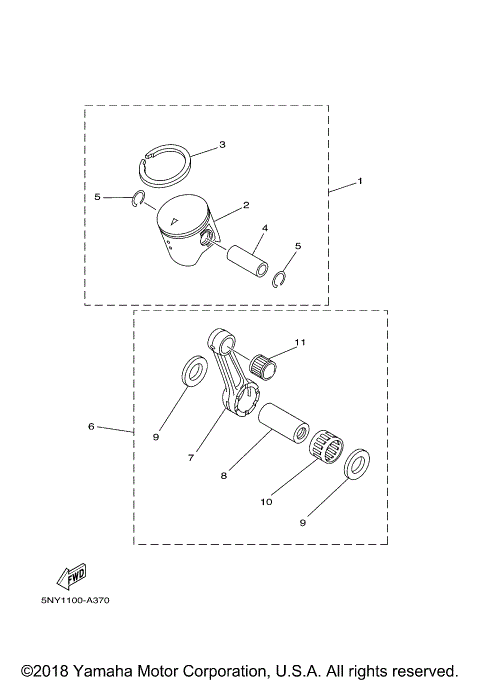 3
1
5
2
4
5
11
6
9
7
8
10
9
FWD
5NY1100-A370
©2018 Yamaha Motor Corporation, U.S.A. All rights reserved.