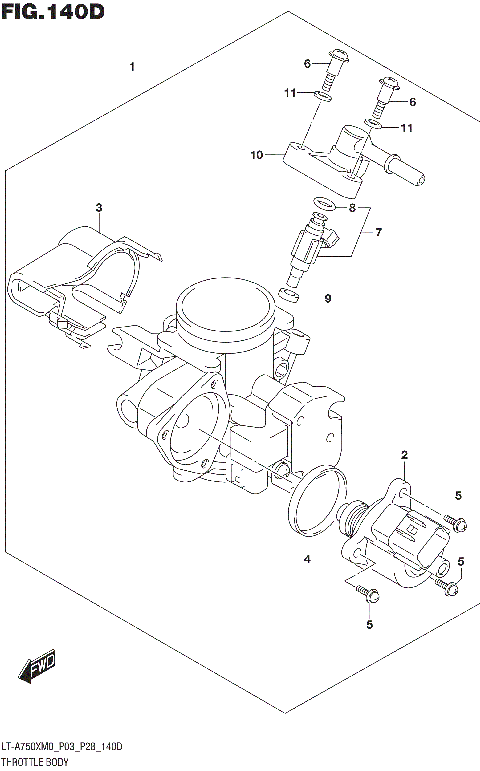 FIG.140D

1

6

11

6

11

10

3

8

7

9

2

5

4

5

5

FWD

LT-A750XM0_P03_P28_140D
THROTTLE BODY