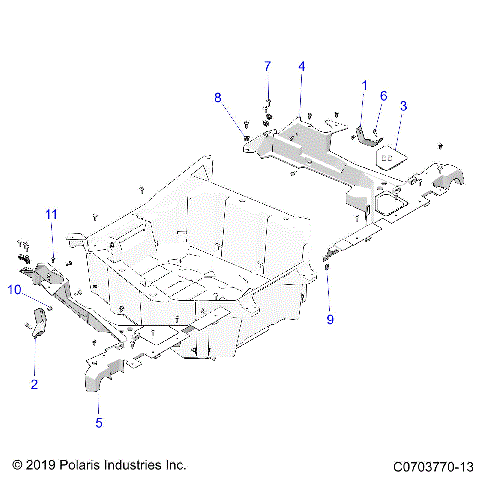 7
4
1
6
3
8
11
10
9
2
5

© 2019 Polaris Industries Inc.
C0703770-13