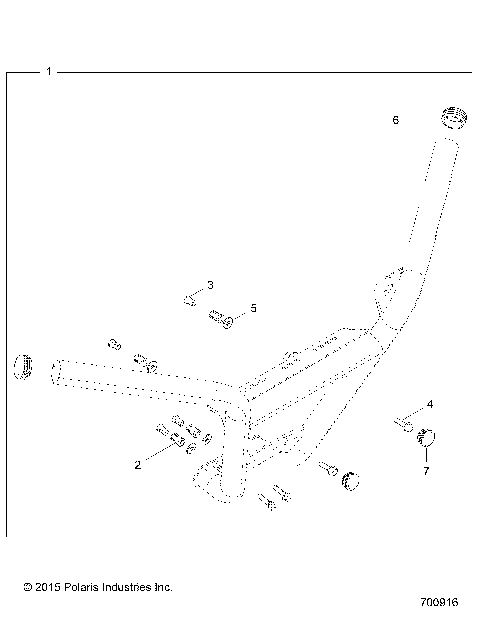 1

6

3

5

4

2

7

© 2015 Polaris Industries Inc.

700916