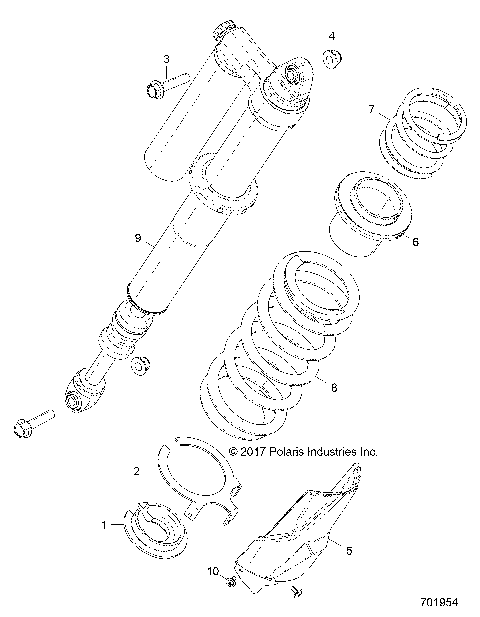 3
4
7
6
9
8
© 2017 Polaris Industries Inc.
2
1
5
10
701954