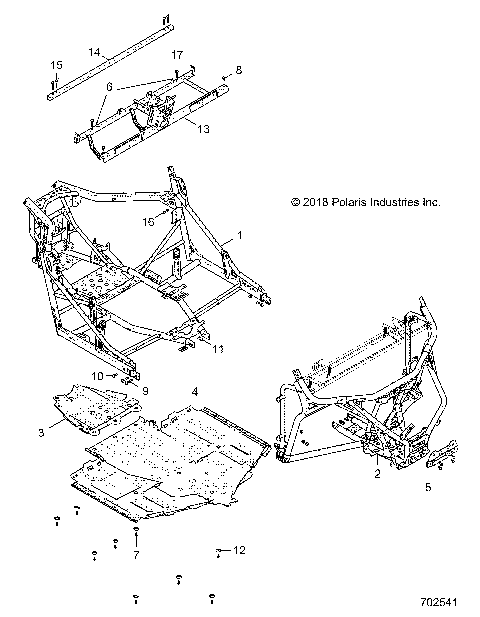 14
15
17
8
6
13
© 2018 Polaris Industries Inc.
16
1
11
10
9
4
3
2
5
7
12
702541