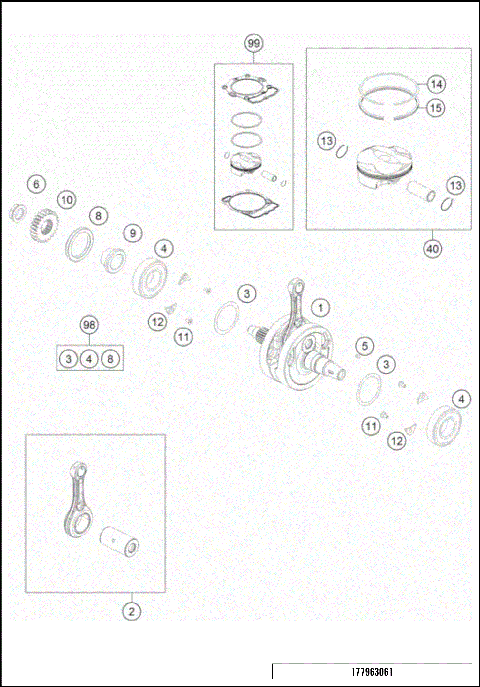 99

14

15

13

13

40

6

10

8

9

4

3

1

12

11

98

3 4 8

5

3

4

11

12

2

177963061