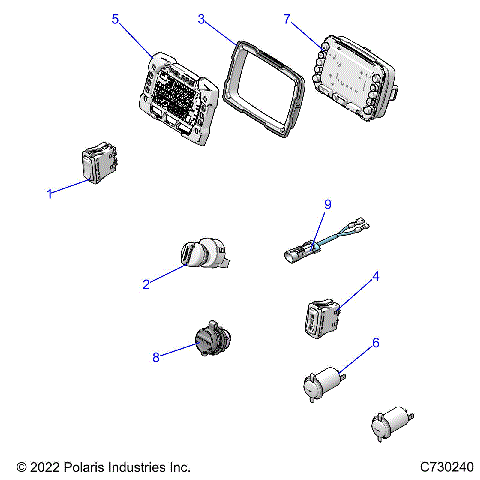 5
3
7
1
9
2
4
8
6
© 2022 Polaris Industries Inc.
C730240