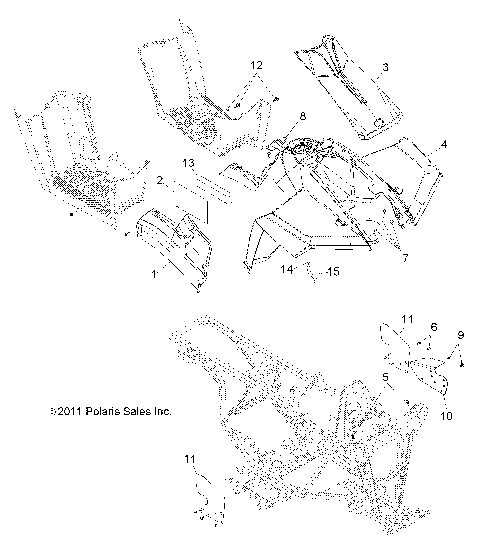 12
3
8
4
13
2
7
1
14
15
11
6
9
5
10
©2011 Polaris Sales Inc.
11