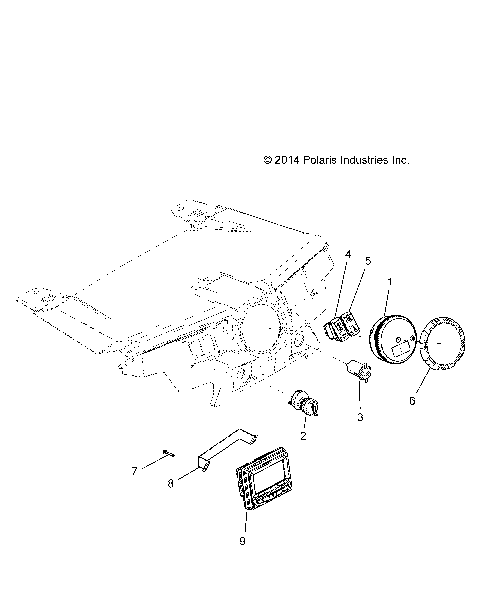 © 2014 Polaris Industries Inc.

4
5
1
6
3
2
7
8
9