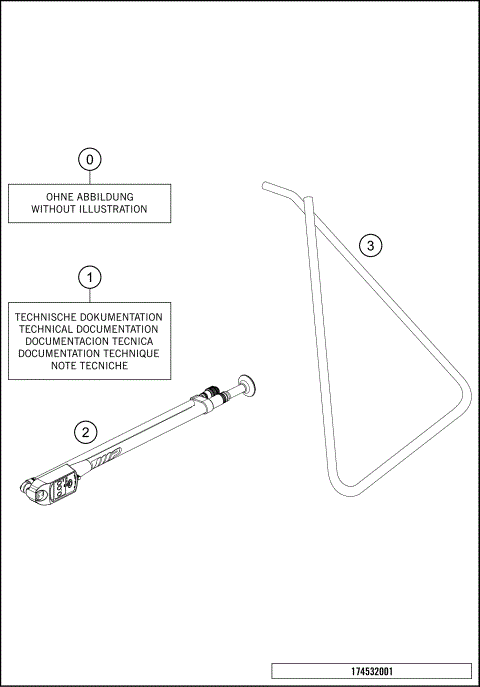 0

OHNE ABBILDUNG
WITHOUT ILLUSTRATION

1

TECHNISCHE DOKUMENTATION
TECHNICAL DOCUMENTATION
DOCUMENTACION TECNICA
DOCUMENTATION TECHNIQUE
NOTE TECNICHE

2

3

174532001