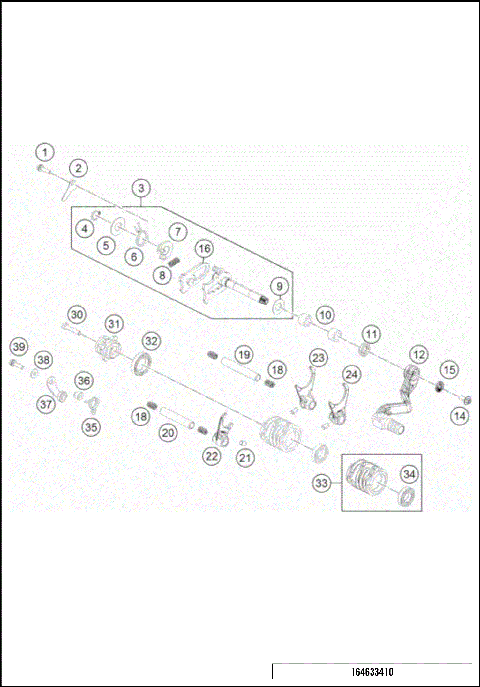 1
2
3
4
5
6
7
8
16
9
10
11
12
15
14
30
31
32
19
18
23
24
39
38
36
37
35
18
20
22
21
33
34
164633410