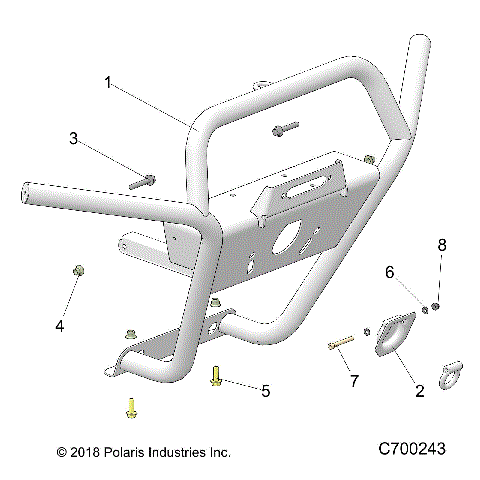 1
3
8
6
4
7
2
5
© 2018 Polaris Industries Inc.
C700243