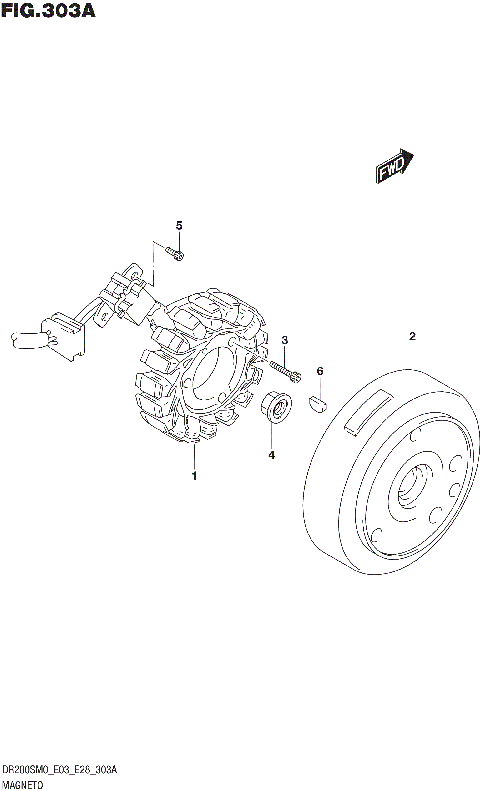 FIG.303A

FWD

5

2

3

6

4

1

DR200SM0_E03_E28_303A
MAGNETO