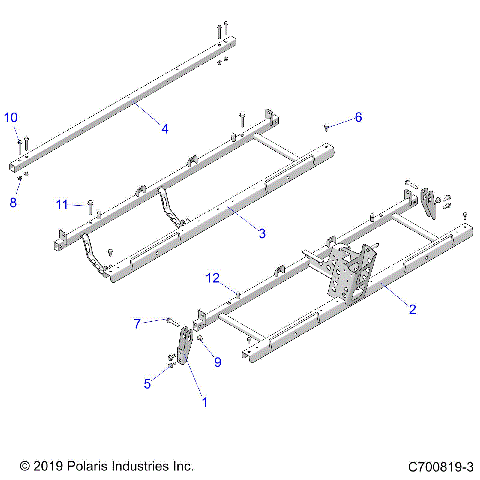 10
4
6
8
11
3
12
2
7
9
5
1
© 2019 Polaris Industries Inc.
C700819-3