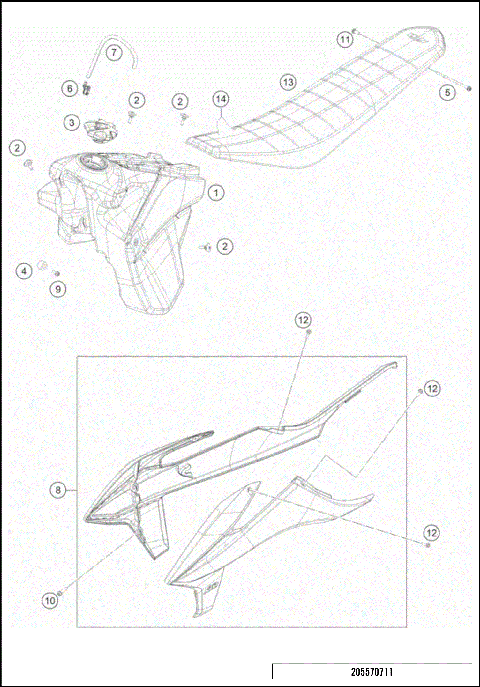 7
11
6
2
2
14
13
5
3
2
1
2
4
9
12
12
8
12
10
205570711