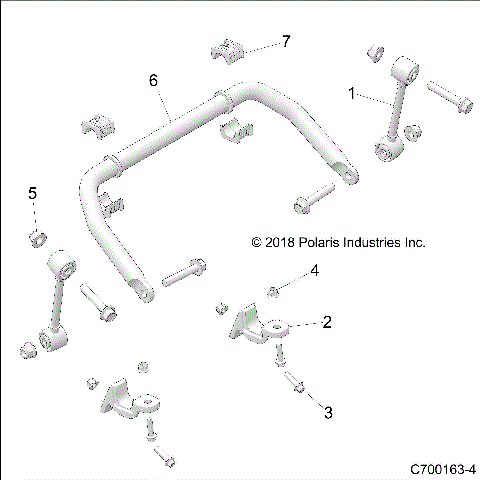 7
6
1
5
© 2018 Polaris Industries Inc.
4
2
3
C700163-4