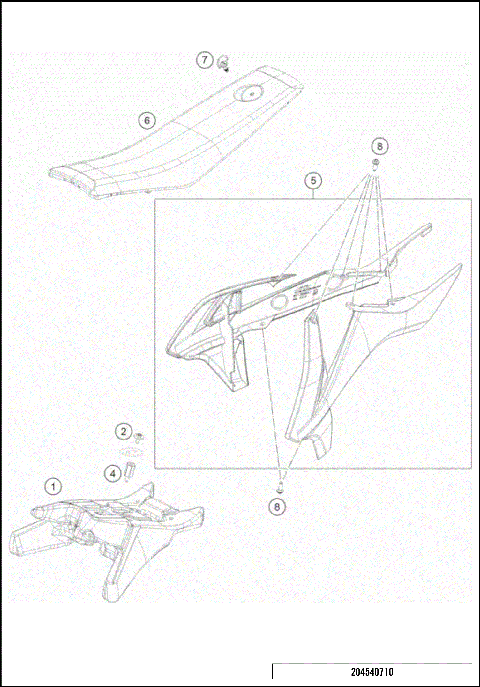 7
6
8
5
2
4
1
8
204540710