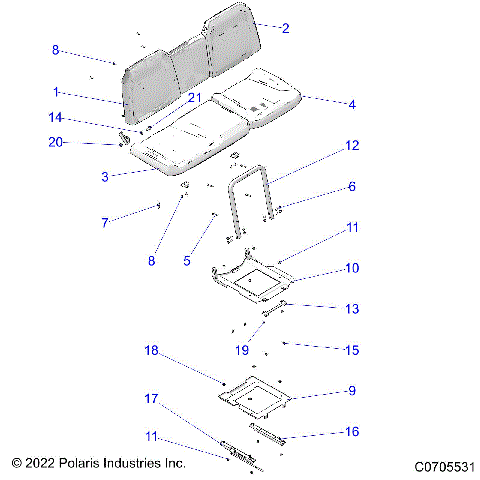 2
8
1
21
4
14
20
12
3
6
7
11
8
5
10
13
19
15
18
9
17
16
11
© 2022 Polaris Industries Inc.
C0705531