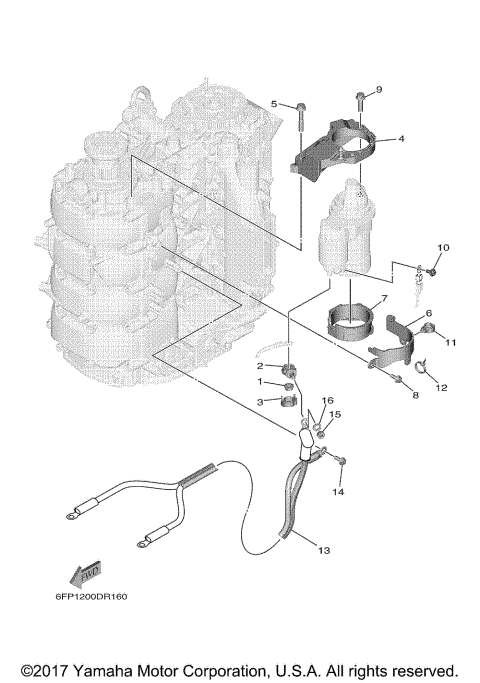 5
9
4
10
7
6
11
2
1
3
8
12
16
15
14
13
FWD
6FP1200DR160

©2017 Yamaha Motor Corporation, U.S.A. All rights reserved.