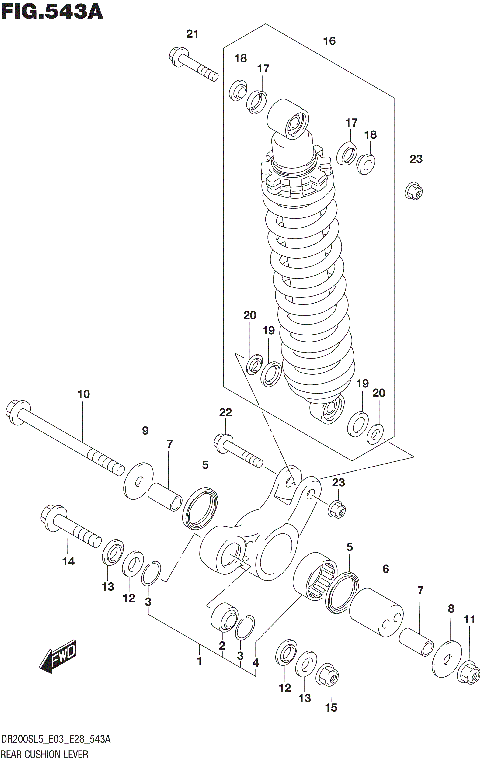 FIG.543A

21
16
18
17
17
18
23
20
19
19
20
10
22
9
7
5
23
14
13
12
3
5
6
7
8
11
2
3
4
1
12
13
15
FWD

DR200SL5_E03_E28_543A
REAR CUSHION LEVER