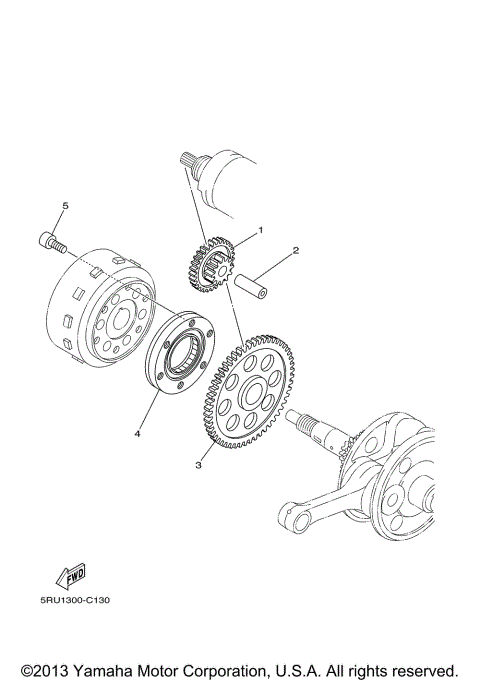 5

1

2

4

3

FWD

5RU1300-C130

©2013 Yamaha Motor Corporation, U.S.A. All rights reserved.