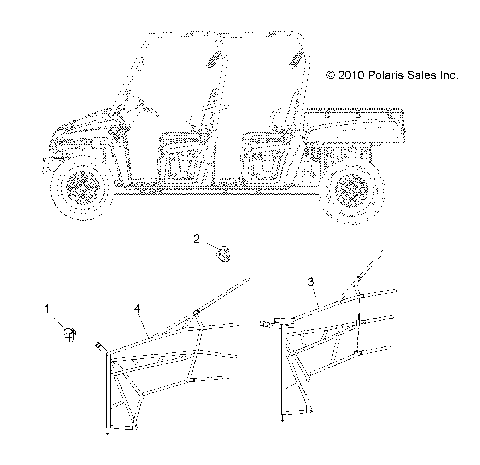 © 2010 Polaris Sales Inc.

2

3

1

4