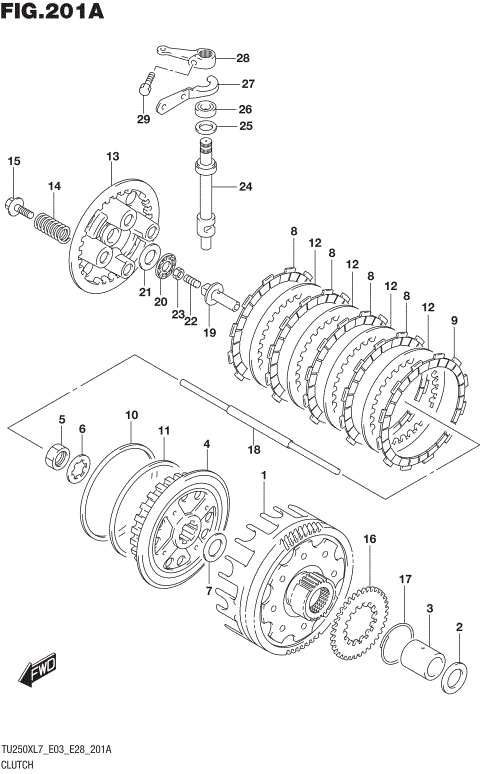 FIG.201A

28
27
29
26
25
15
13
14
24
8
12
8
12
8
12
8
12
9
21
20
23
22
19
5
6
10
11
4
18
1
7
16
17
3
2
FWD

TU250XL7_E03_E28_201A
CLUTCH